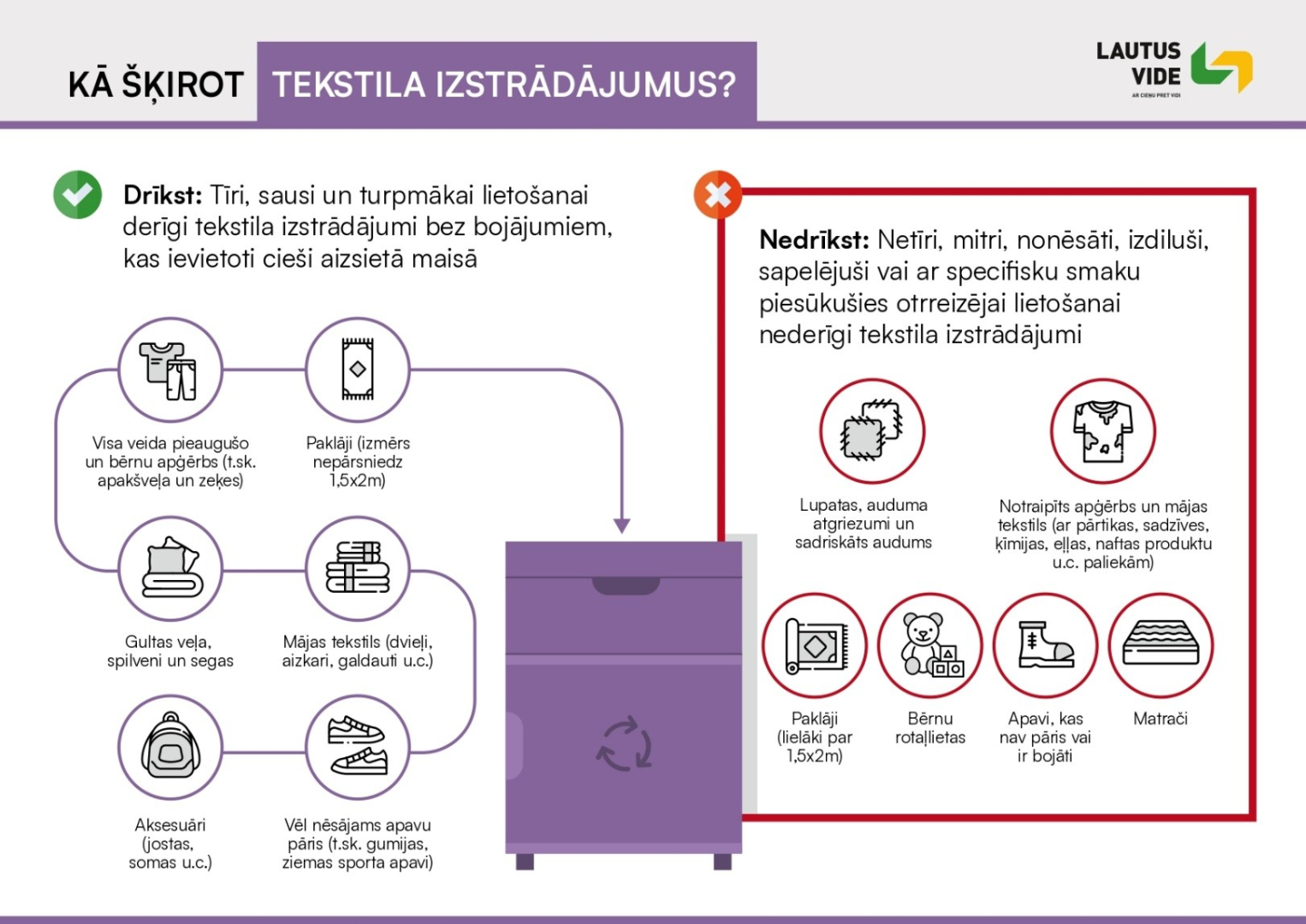 KĀ ŠĶIROT TEKSTILA IZSTRĀDĀJUMUS?

LAUTUS VIDE
AR CIEŅU PRET VIDI

Drīkst: Tīri, sausi un turpmākai lietošanai derīgi tekstila izstrādājumi bez bojājumiem, kas ievietoti cieši aizsietā maisā

Visa veida pieaugušo un bērnu apģērbs (t.sk. apakšveļa un zeķes)

Paklāji (izmērs nepārsniedz 1,5x2m)

Gultas veļa, spilveni un segas

Mājas tekstils (dvieļi, aizkari, galdauti u.c.)

Aksesuāri (jostas, somas u.c.)

Vēl nēsājams apavu pāris (t.sk. gumijas, ziemas sporta apavi)

Nedrīkst: Netīri, mitri, nonēsāti, izdiluši, sapelējuši vai ar specifisku smaku piesūkušies otrreizējai lietošanai nederīgi tekstila izstrādājumi

Lupatas, auduma atgriezumi un sadriskāts audums

Notraipīts apģērbs un mājas tekstils (ar pārtikas, sadzīves, ķīmijas, eļļas, naftas produktu u.c. paliekām)

Paklāji (lielāki par 1,5x2m)

Bērnu rotaļlietas

Apavi, kas nav pāris vai ir bojāti

Matrači